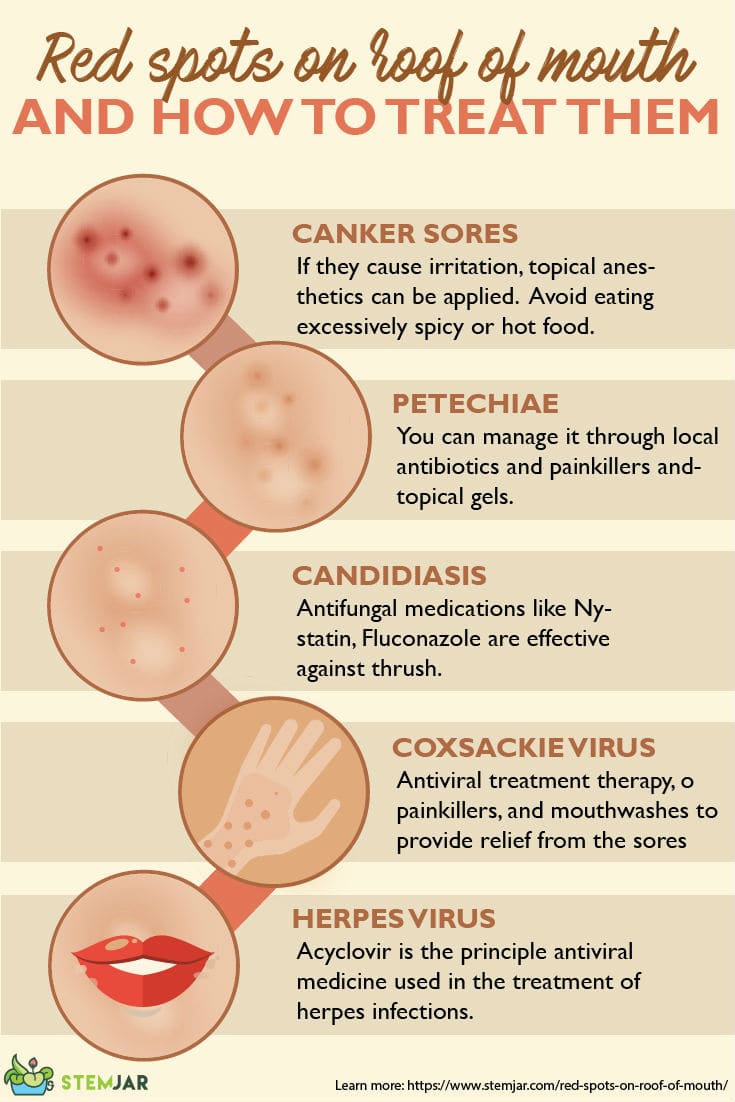 Red spots on roof of mouth
AND HOW TO TREAT THEM

CANKER SORES
If they cause irritation, topical anesthetics can be applied. Avoid eating excessively spicy or hot food.

PETECHIAE
You can manage it through local antibiotics and painkillers and-topical gels.

CANDIDIASIS
Antifungal medications like Nystatin, Fluconazole are effective against thrush.

COXSACKIE VIRUS
Antiviral treatment therapy, o painkillers, and mouthwashes to provide relief from the sores

HERPES VIRUS
Acyclovir is the principle antiviral medicine used in the treatment of herpes infections.

STEMJAR

Learn more: https://www.stemjar.com/red-spots-on-roof-of-mouth/