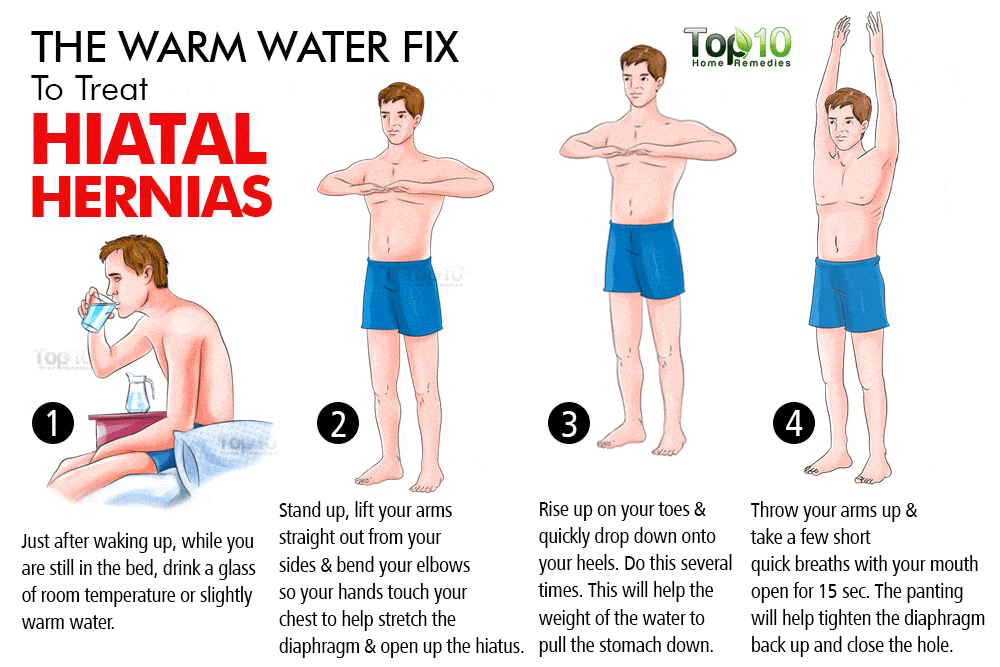 THE WARM WATER FIX
To Treat
HIATAL HERNIAS

Top10 Home Remedies

1
Just after waking up, while you are still in the bed, drink a glass of room temperature or slightly warm water.

2
Stand up, lift your arms straight out from your sides & bend your elbows so your hands touch your chest to help stretch the diaphragm & open up the hiatus.

3
Rise up on your toes & quickly drop down onto your heels. Do this several times. This will help the weight of the water to pull the stomach down.

4
Throw your arms up & take a few short quick breaths with your mouth open for 15 sec. The panting will help tighten the diaphragm back up and close the hole.