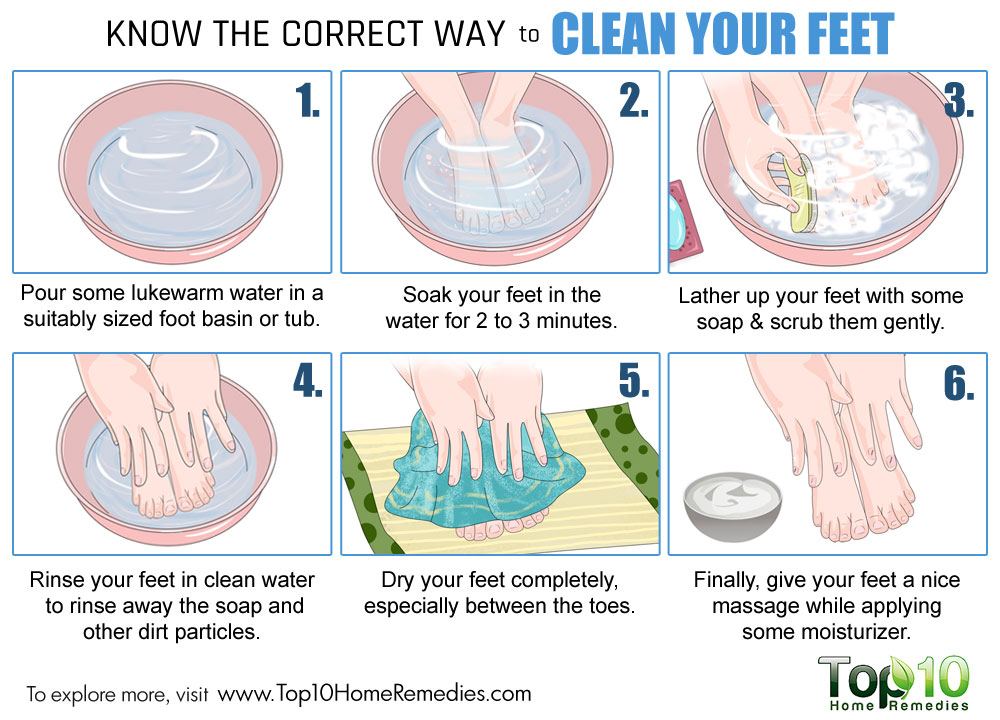 KNOW THE CORRECT WAY to CLEAN YOUR FEET

1.

Pour some lukewarm water in a suitably sized foot basin or tub.

2.

Soak your feet in the water for 2 to 3 minutes.

3.

Lather up your feet with some soap & scrub them gently.

4.

Rinse your feet in clean water to rinse away the soap and other dirt particles.

5.

Dry your feet completely, especially between the toes.

6.

Finally, give your feet a nice massage while applying some moisturizer.

To explore more, visit www.Top10HomeRemedies.com

Top 10 Home Remedies