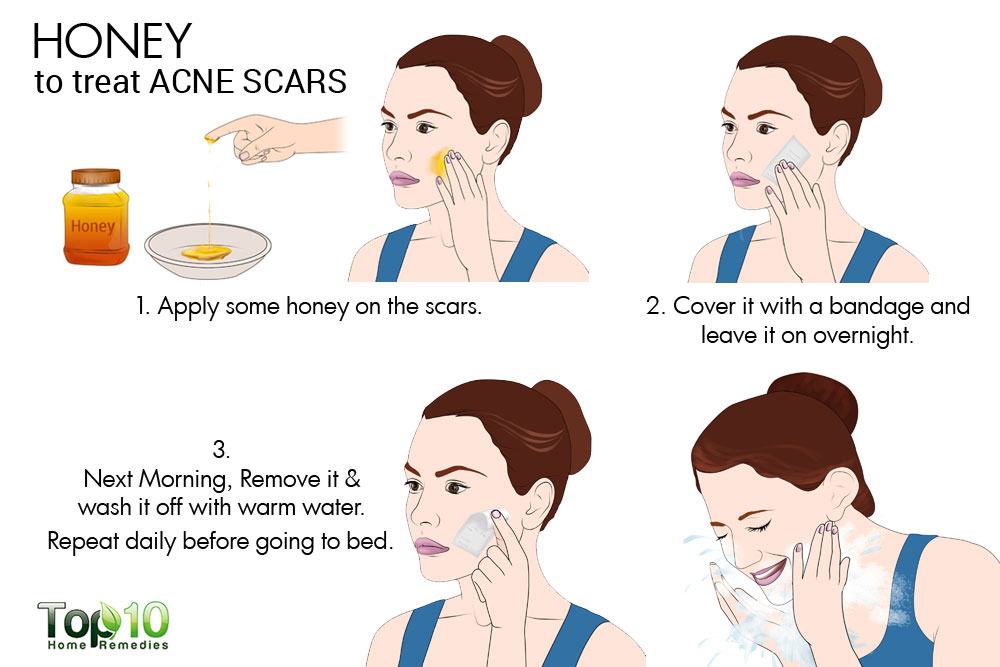 HONEY
to treat ACNE SCARS

Honey

1. Apply some honey on the scars.

2. Cover it with a bandage and leave it on overnight.

3.
Next Morning, Remove it & wash it off with warm water.
Repeat daily before going to bed.

Top10
Home Remedies