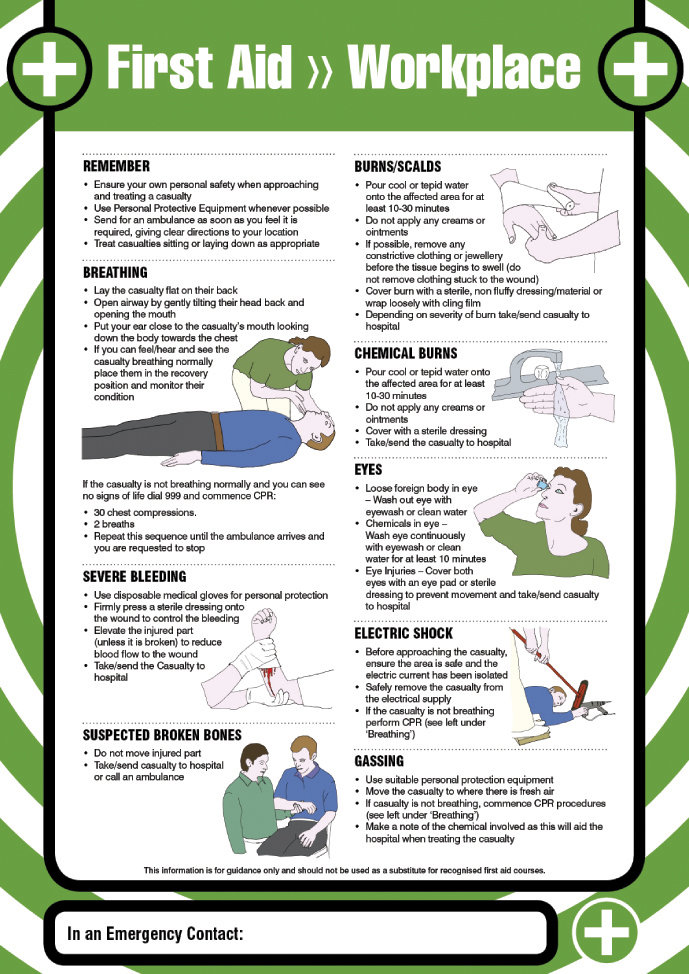 First Aid » Workplace

REMEMBER
• Ensure your own personal safety when approaching and treating a casualty
• Use Personal Protective Equipment whenever possible
• Send for an ambulance as soon as you feel it is required, giving clear directions to your location
• Treat casualties sitting or laying down as appropriate

BREATHING
• Lay the casualty flat on their back
• Open airway by gently tilting their head back and opening the mouth
• Put your ear close to the casualty's mouth looking down the body towards the chest
• If you can feel/hear and see the casualty breathing normally place them in the recovery position and monitor their condition

If the casualty is not breathing normally and you can see no signs of life dial 999 and commence CPR:
• 30 chest compressions.
• 2 breaths
• Repeat this sequence until the ambulance arrives and you are requested to stop

SEVERE BLEEDING
• Use disposable medical gloves for personal protection
• Firmly press a sterile dressing onto the wound to control the bleeding
• Elevate the injured part (unless it is broken) to reduce blood flow to the wound
• Take/send the Casualty to hospital

SUSPECTED BROKEN BONES
• Do not move injured part
• Take/send casualty to hospital or call an ambulance

BURNS/SCALDS
• Pour cool or tepid water onto the affected area for at least 10-30 minutes
• Do not apply any creams or ointments
• If possible, remove any constrictive clothing or jewellery before the tissue begins to swell (do not remove clothing stuck to the wound)
• Cover burn with a sterile, non fluffy dressing/material or wrap loosely with cling film
• Depending on severity of burn take/send casualty to hospital

CHEMICAL BURNS
• Pour cool or tepid water onto the affected area for at least 10-30 minutes
• Do not apply any creams or ointments
• Cover with a sterile dressing
• Take/send the casualty to hospital

EYES
• Loose foreign body in eye – Wash out eye with eyewash or clean water
• Chemicals in eye – Wash eye continuously with eyewash or clean water for at least 10 minutes
• Eye Injuries – Cover both eyes with an eye pad or sterile dressing to prevent movement and take/send casualty to hospital

ELECTRIC SHOCK
• Before approaching the casualty, ensure the area is safe and the electric current has been isolated
• Safely remove the casualty from the electrical supply
• If the casualty is not breathing perform CPR (see left under 'Breathing')

GASSING
• Use suitable personal protection equipment
• Move the casualty to where there is fresh air
• If casualty is not breathing, commence CPR procedures (see left under 'Breathing')
• Make a note of the chemical involved as this will aid the hospital when treating the casualty

This information is for guidance only and should not be used as a substitute for recognised first aid courses.

In an Emergency Contact: